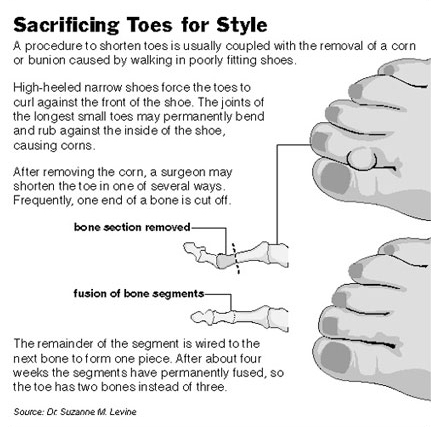 Sacrificing Toes for Style

A procedure to shorten toes is usually coupled with the removal of a corn or bunion caused by walking in poorly fitting shoes.

High-heeled narrow shoes force the toes to curl against the front of the shoe. The joints of the longest small toes may permanently bend and rub against the inside of the shoe, causing corns.

After removing the corn, a surgeon may shorten the toe in one of several ways. Frequently, one end of a bone is cut off.

bone section removed

fusion of bone segments

The remainder of the segment is wired to the next bone to form one piece. After about four weeks the segments have permanently fused, so the toe has two bones instead of three.

Source: Dr. Suzanne M. Levine